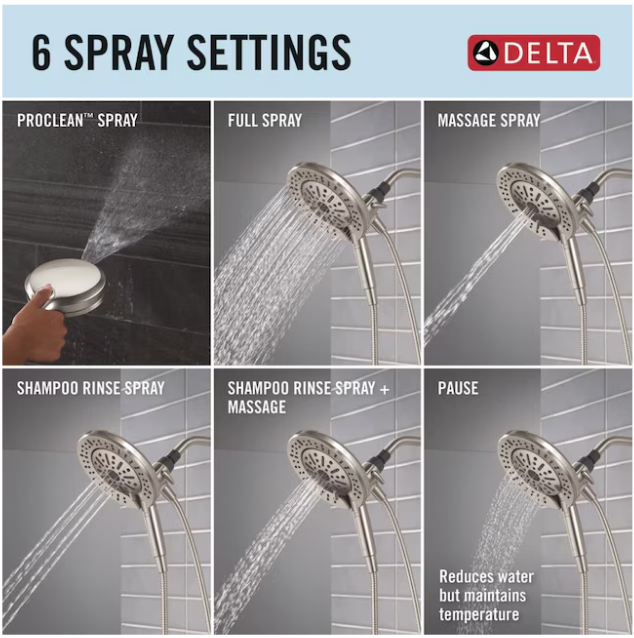 6 SPRAY SETTINGS

DELTA

PROCLEAN™ SPRAY

FULL SPRAY

MASSAGE SPRAY

SHAMPOO RINSE SPRAY

SHAMPOO RINSE SPRAY + MASSAGE

PAUSE

Reduces water but maintains temperature