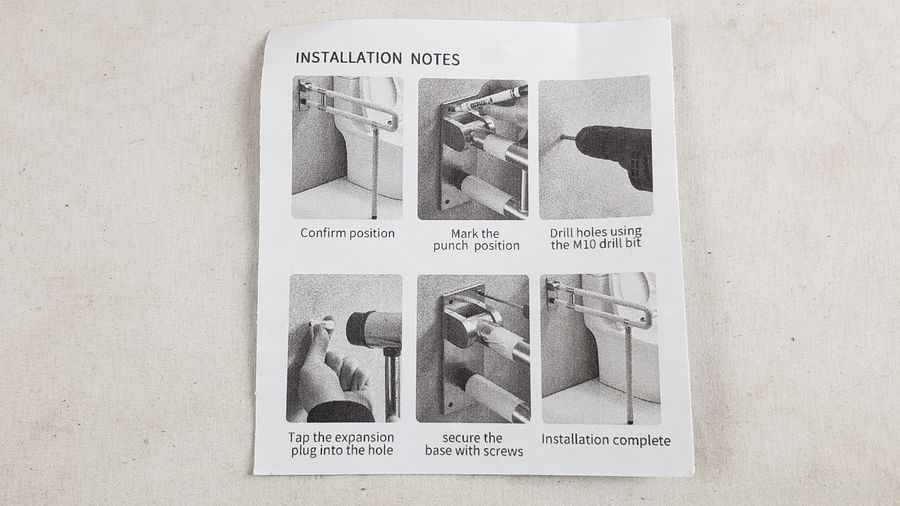 INSTALLATION NOTES

Confirm position

Mark the punch position

Drill holes using the M10 drill bit

Tap the expansion plug into the hole

secure the base with screws

Installation complete