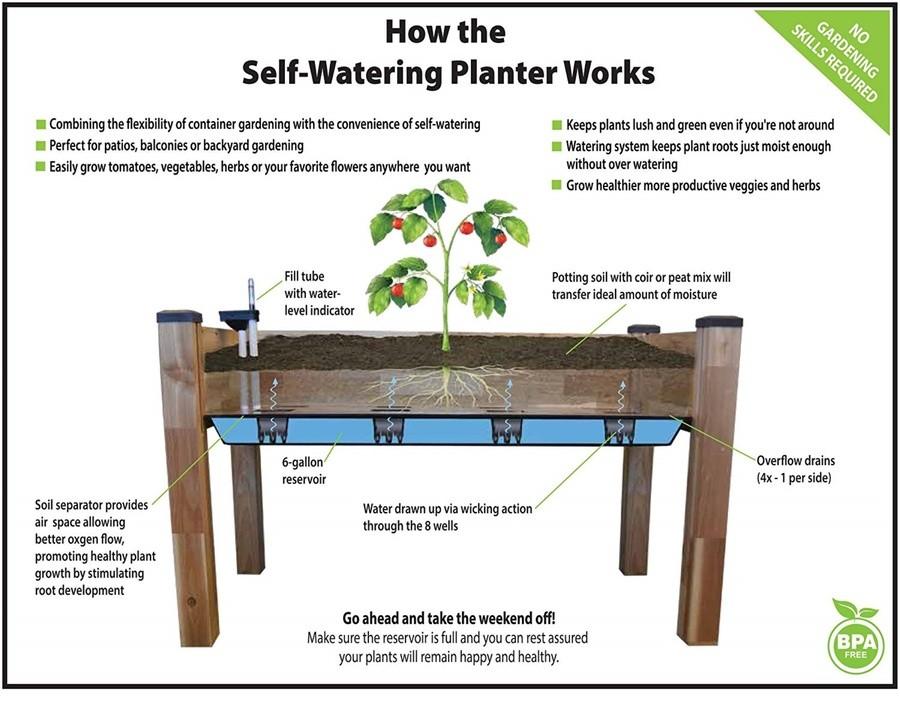 How the
Self-Watering Planter Works

NO GARDENING SKILLS REQUIRED

Combining the flexibility of container gardening with the convenience of self-watering
Perfect for patios, balconies or backyard gardening
Easily grow tomatoes, vegetables, herbs or your favorite flowers anywhere you want

Keeps plants lush and green even if you're not around
Watering system keeps plant roots just moist enough without over watering
Grow healthier more productive veggies and herbs

Fill tube with water-level indicator

Potting soil with coir or peat mix will transfer ideal amount of moisture

6-gallon reservoir

Overflow drains (4x - 1 per side)

Soil separator provides air space allowing better oxgen flow, promoting healthy plant growth by stimulating root development

Water drawn up via wicking action through the 8 wells

Go ahead and take the weekend off!
Make sure the reservoir is full and you can rest assured your plants will remain happy and healthy.

BPA FREE